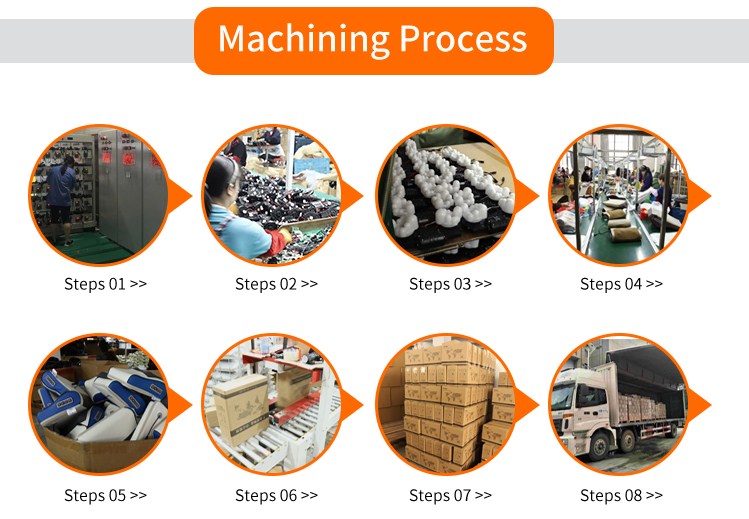 Machining Process

Steps 01 >>

Steps 02 >>

Steps 03 >>

Steps 04 >>

Steps 05 >>

Steps 06 >>

Steps 07 >>

Steps 08 >>